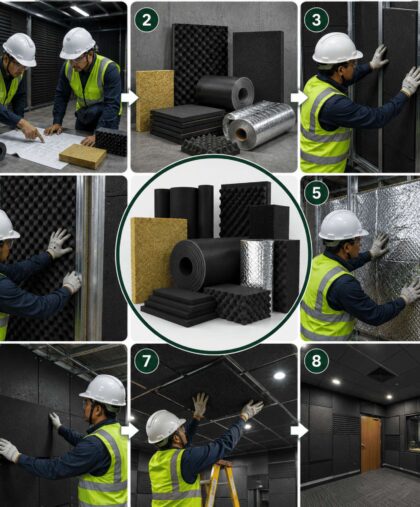 2

3

5

7

8